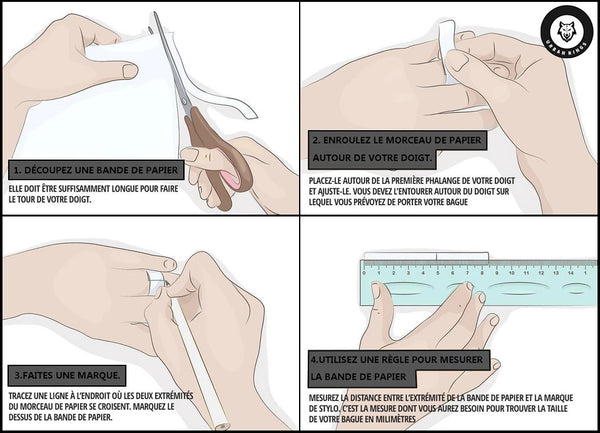 1. DÉCOUPEZ UNE BANDE DE PAPIER

ELLE DOIT ÊTRE SUFFISAMMENT LONGUE POUR FAIRE LE TOUR DE VOTRE DOIGT.

URBAN RINGS

2. ENROULEZ LE MORCEAU DE PAPIER AUTOUR DE VOTRE DOIGT.

PLACEZ-LE AUTOUR DE LA PREMIÈRE PHALANGE DE VOTRE DOIGT ET AJUSTE-LE. VOUS DEVEZ L'ENTOURER AUTOUR DU DOIGT SUR LEQUEL VOUS PRÉVOYEZ DE PORTER VOTRE BAGUE

3.FAITES UNE MARQUE.

TRACEZ UNE LIGNE À L'ENDROIT OÙ LES DEUX EXTRÉMITÉS DU MORCEAU DE PAPIER SE CROISENT. MARQUEZ LE DESSUS DE LA BANDE DE PAPIER.

0 1 2 3 4 5 6 7 8 9 10 11 12 13 14 1

4.UTILISEZ UNE RÈGLE POUR MESURER LA BANDE DE PAPIER

MESUREZ LA DISTANCE ENTRE L'EXTRÉMITÉ DE LA BANDE DE PAPIER ET LA MARQUE DE STYLO. C'EST LA MESURE DONT VOUS AUREZ BESOIN POUR TROUVER LA TAILLE DE VOTRE BAGUE EN MILIMÈTRES