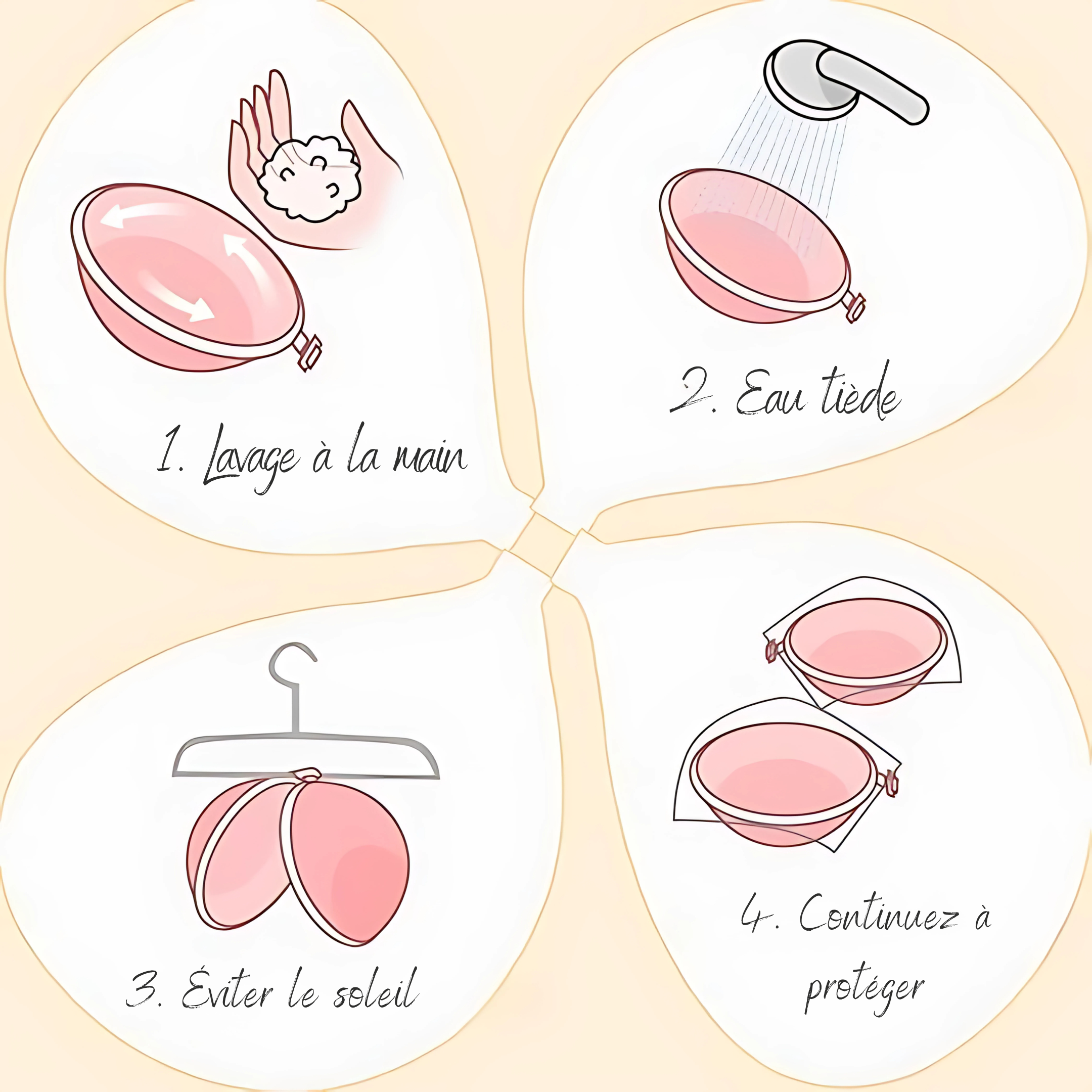 1. Lavage à la main

2. Eau tiède

3. Éviter le soleil

4. Continuez à protéger